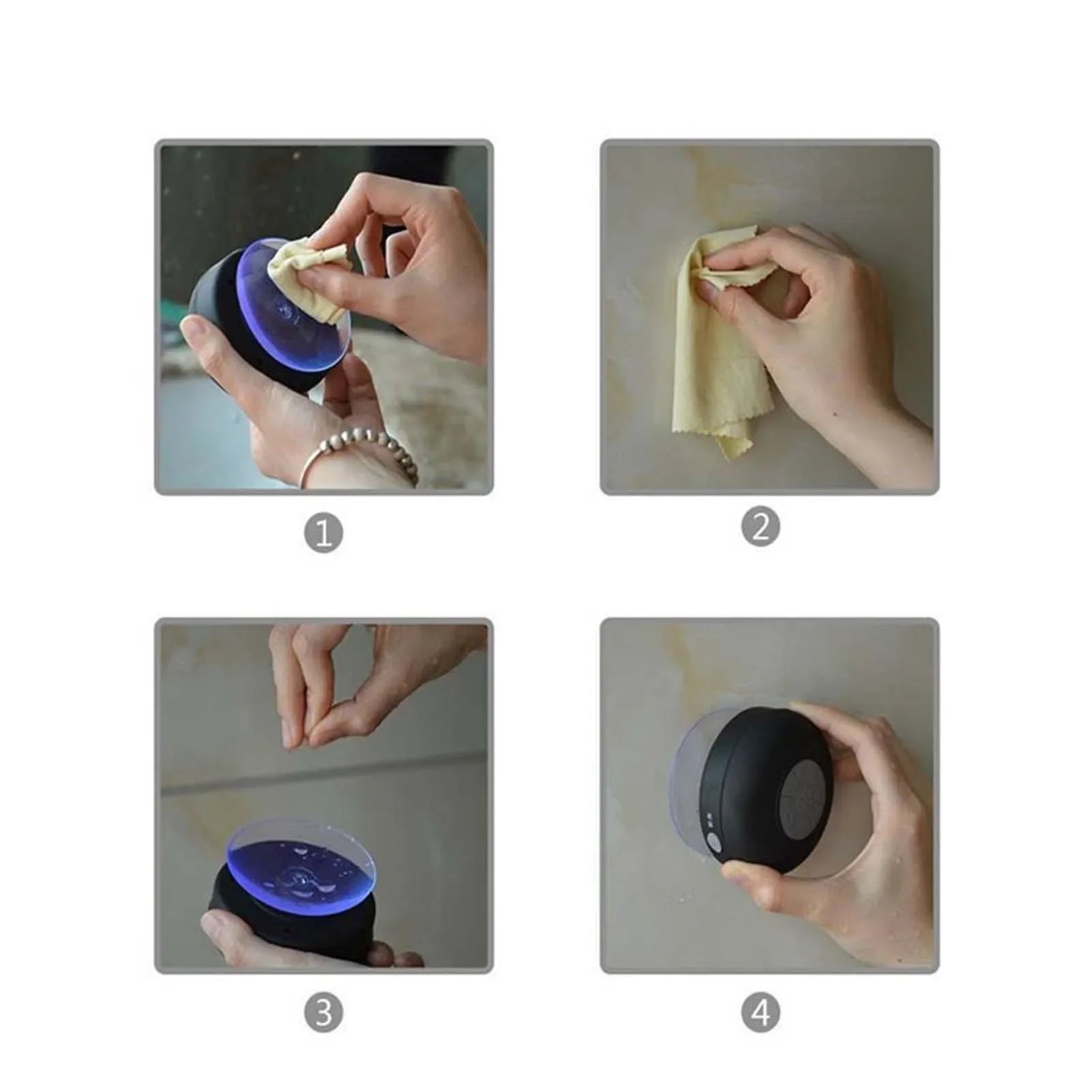 1

2

3

4